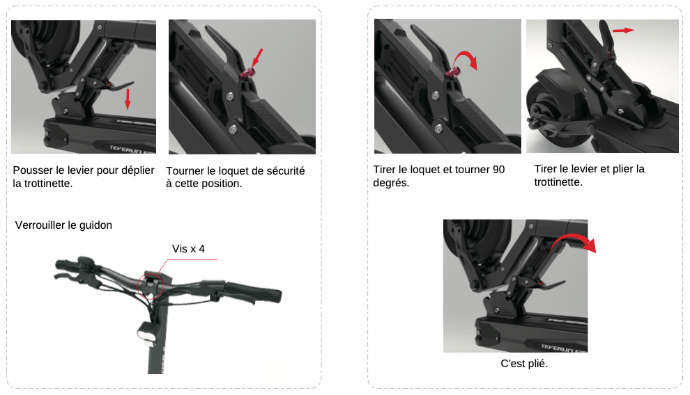 TEVERUN

Pousser le levier pour déplier la trottinette.

Tourner le loquet de sécurité à cette position.

Verrouiller le guidon

Vis x 4

Tirer le loquet et tourner 90 degrés.

Tirer le levier et plier la trottinette.

TEVERUN

C'est plié.